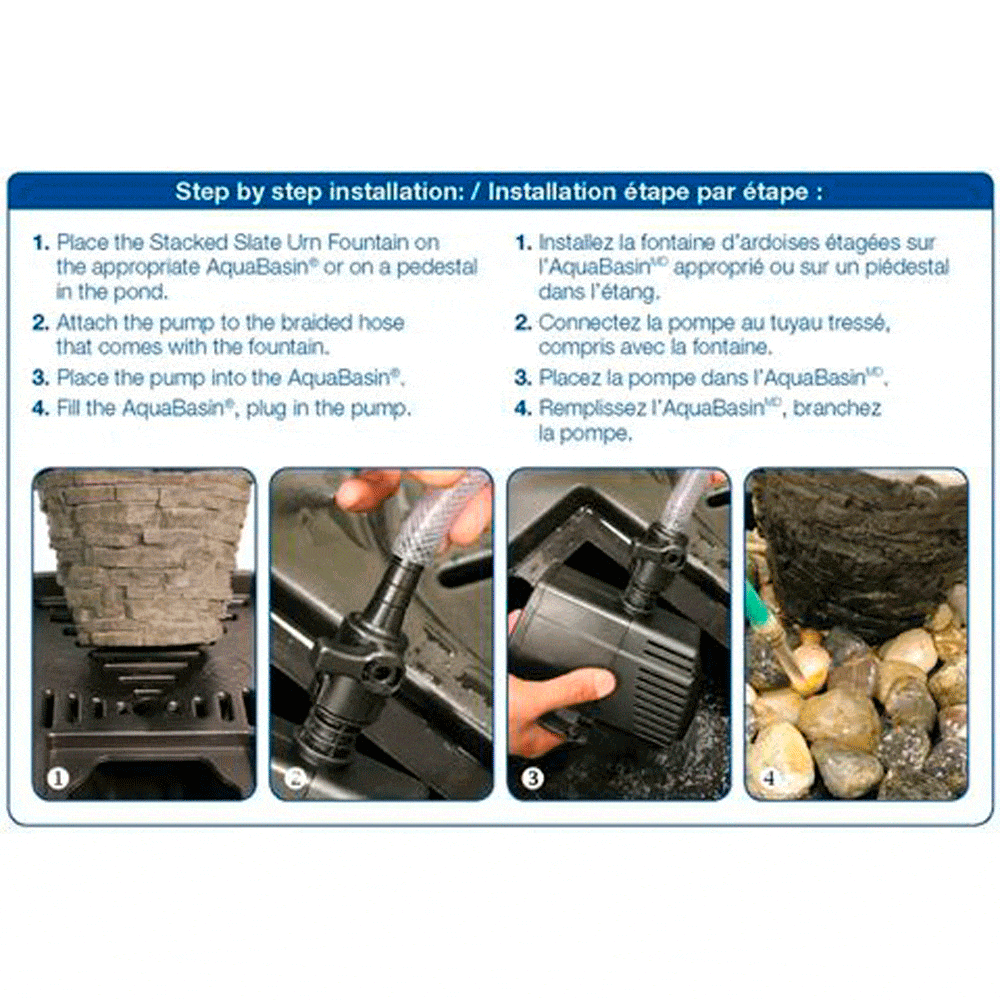 Step by step installation: / Installation étape par étape :

1. Place the Stacked Slate Urn Fountain on the appropriate AquaBasin® or on a pedestal in the pond.

2. Attach the pump to the braided hose that comes with the fountain.

3. Place the pump into the AquaBasin®.

4. Fill the AquaBasin®, plug in the pump.

1. Installez la fontaine d'ardoises étagées sur l'AquaBasin$^{MD}$ approprié ou sur un piédestal dans l'étang.

2. Connectez la pompe au tuyau tressé, compris avec la fontaine.

3. Placez la pompe dans l'AquaBasin$^{MD}$.

4. Remplissez l'AquaBasin$^{MD}$, branchez la pompe.

1

2

3

4