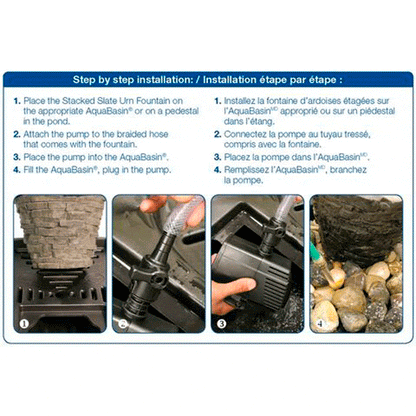 Step by step installation: / Installation étape par étape :

1. Place the Stacked Slate Urn Fountain on the appropriate AquaBasin® or on a pedestal in the pond.

2. Attach the pump to the braided hose that comes with the fountain.

3. Place the pump into the AquaBasin®.

4. Fill the AquaBasin®, plug in the pump.

1. Installez la fontaine d'ardoises étagées sur l'AquaBasin$^{MD}$ approprié ou sur un piédestal dans l'étang.

2. Connectez la pompe au tuyau tressé, compris avec la fontaine.

3. Placez la pompe dans l'AquaBasin$^{MD}$.

4. Remplissez l'AquaBasin$^{MD}$, branchez la pompe.

1

2

3

4