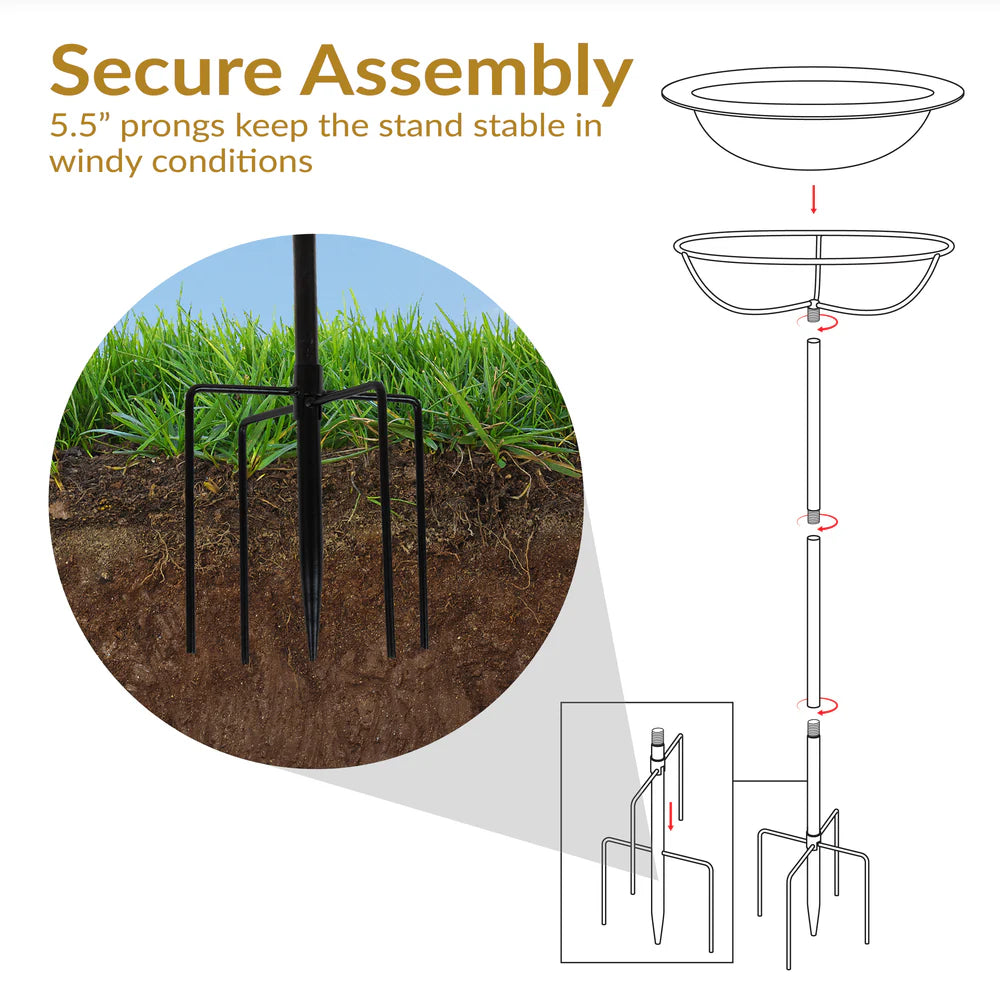 Secure Assembly
5.5” prongs keep the stand stable in windy conditions