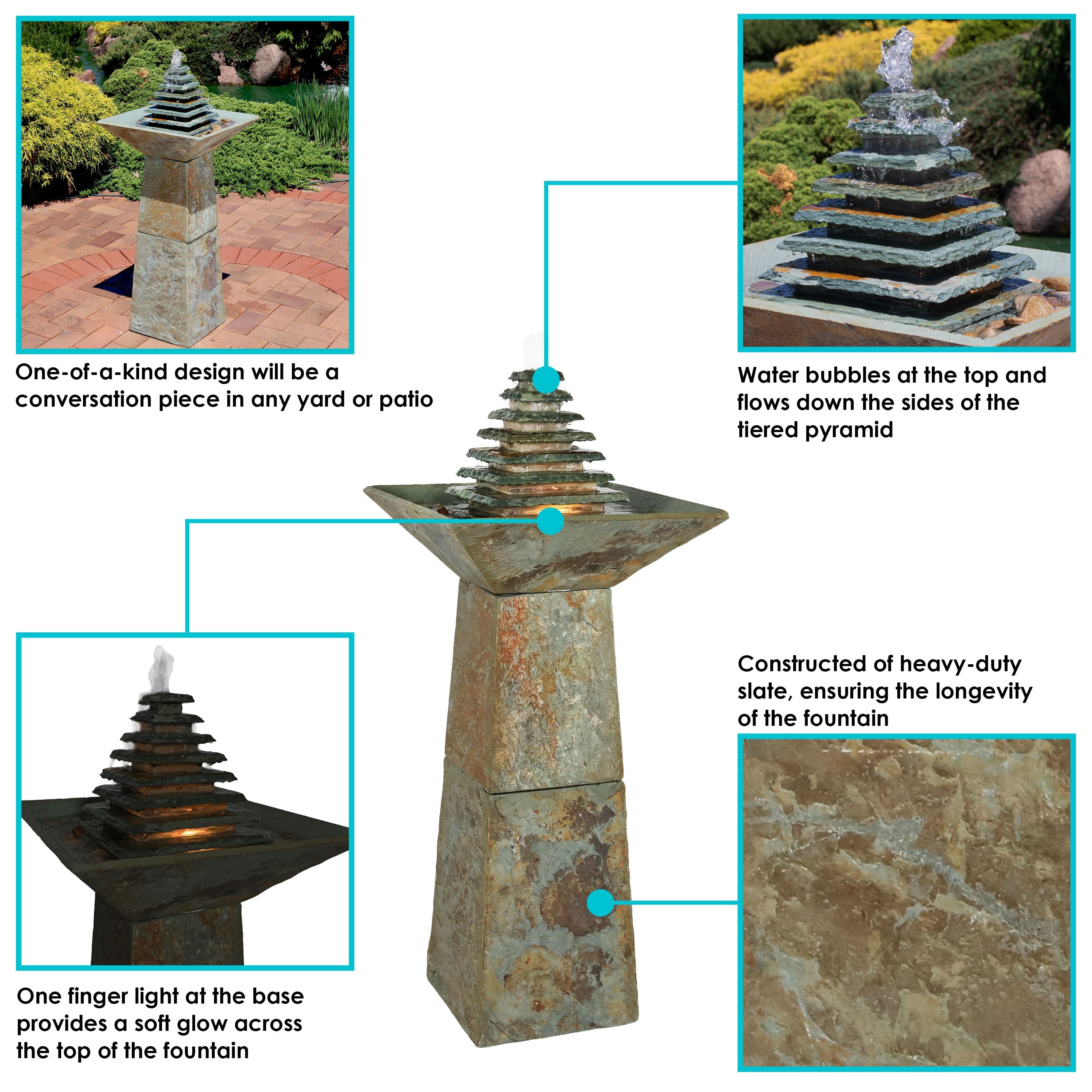 One-of-a-kind design will be a conversation piece in any yard or patio

Water bubbles at the top and flows down the sides of the tiered pyramid

Constructed of heavy-duty slate, ensuring the longevity of the fountain

One finger light at the base provides a soft glow across the top of the fountain