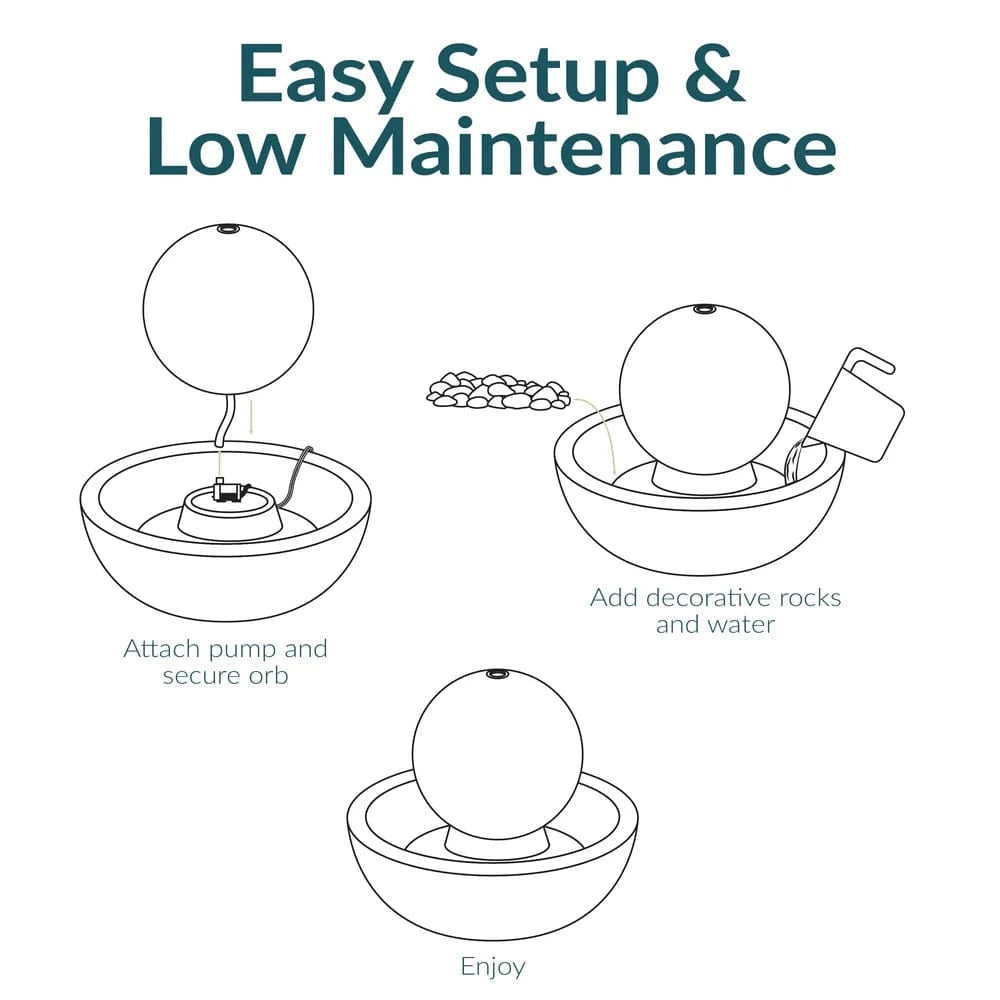 Easy Setup & Low Maintenance

Attach pump and secure orb

Add decorative rocks and water

Enjoy