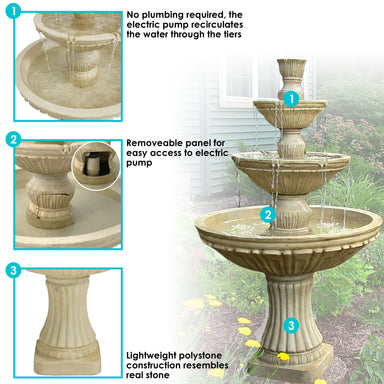 1

No plumbing required, the electric pump recirculates the water through the tiers

2

Removeable panel for easy access to electric pump

3

Lightweight polystone construction resembles real stone

1

2

3