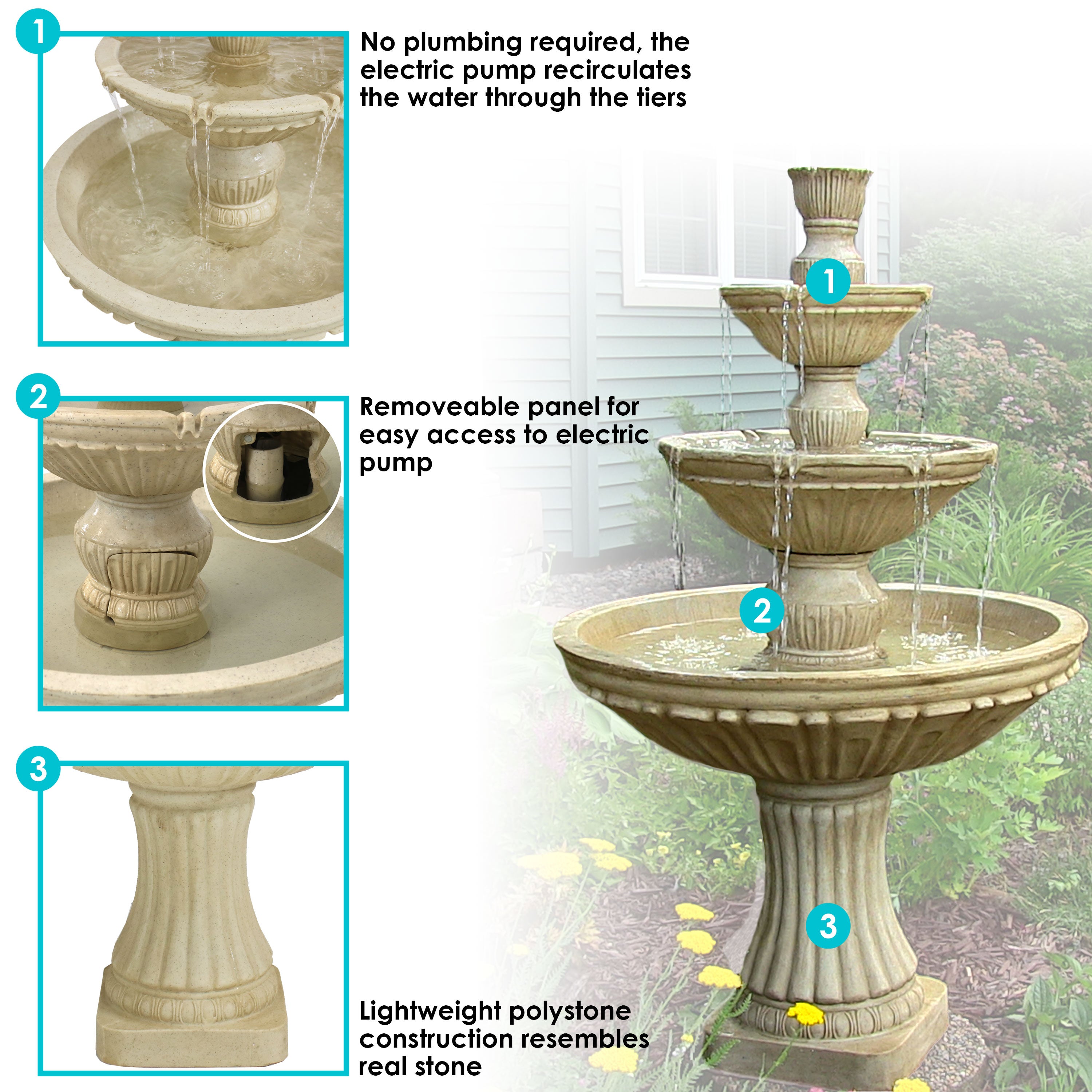 1

No plumbing required, the electric pump recirculates the water through the tiers

2

Removeable panel for easy access to electric pump

3

Lightweight polystone construction resembles real stone

1

2

3