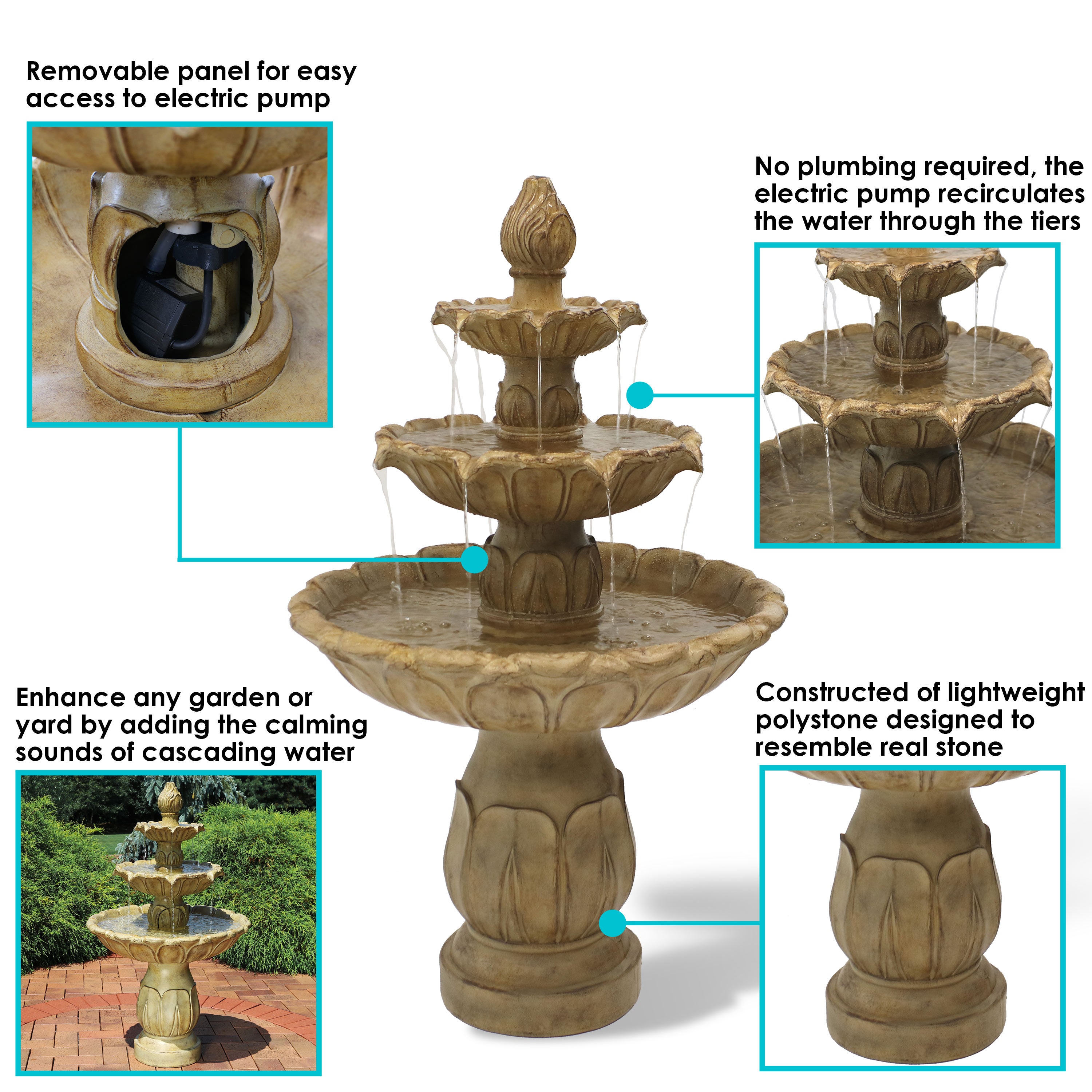 Removable panel for easy access to electric pump

No plumbing required, the electric pump recirculates the water through the tiers

Enhance any garden or yard by adding the calming sounds of cascading water

Constructed of lightweight polystone designed to resemble real stone