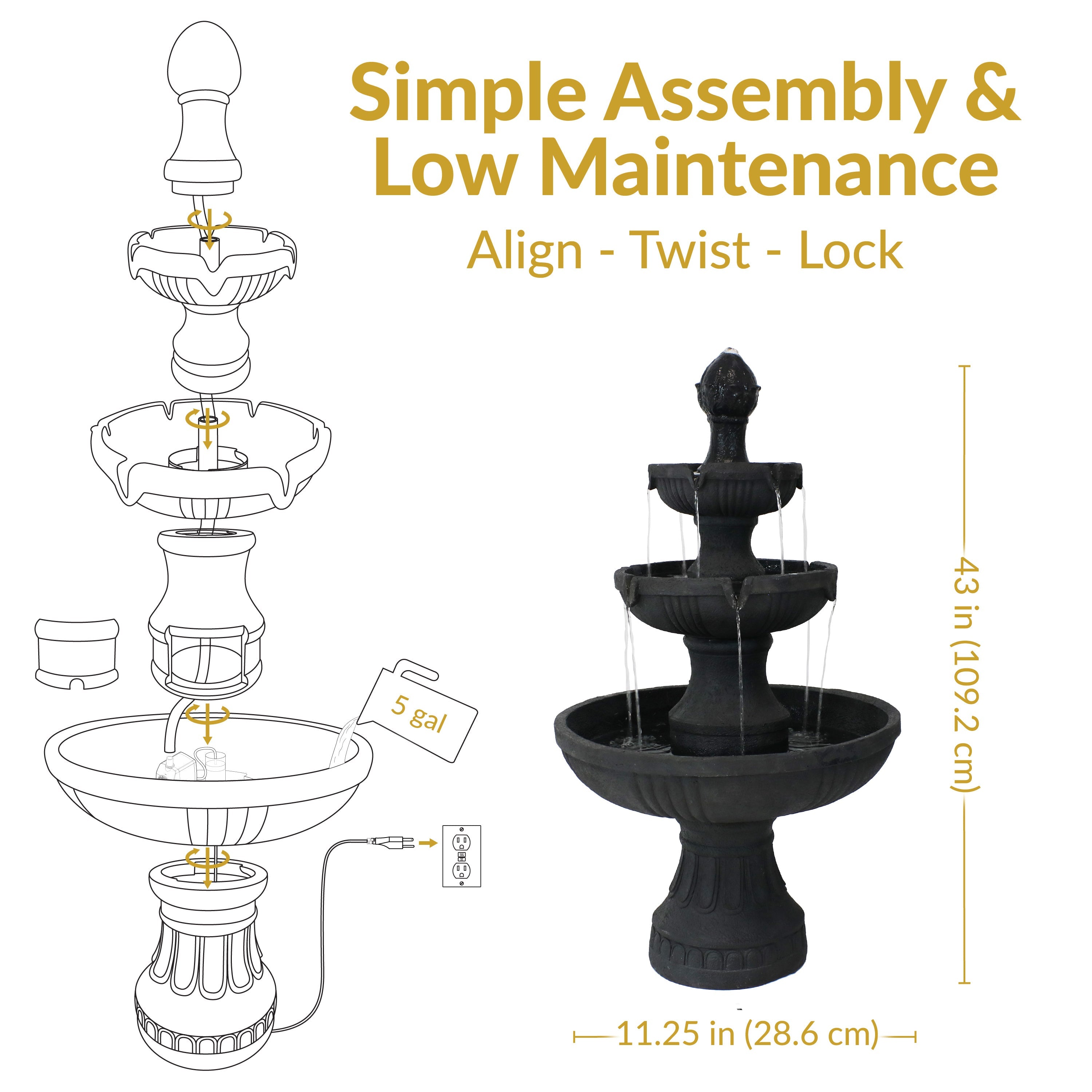 Simple Assembly & Low Maintenance

Align - Twist - Lock

5 gal

43 in (109.2 cm)

11.25 in (28.6 cm)