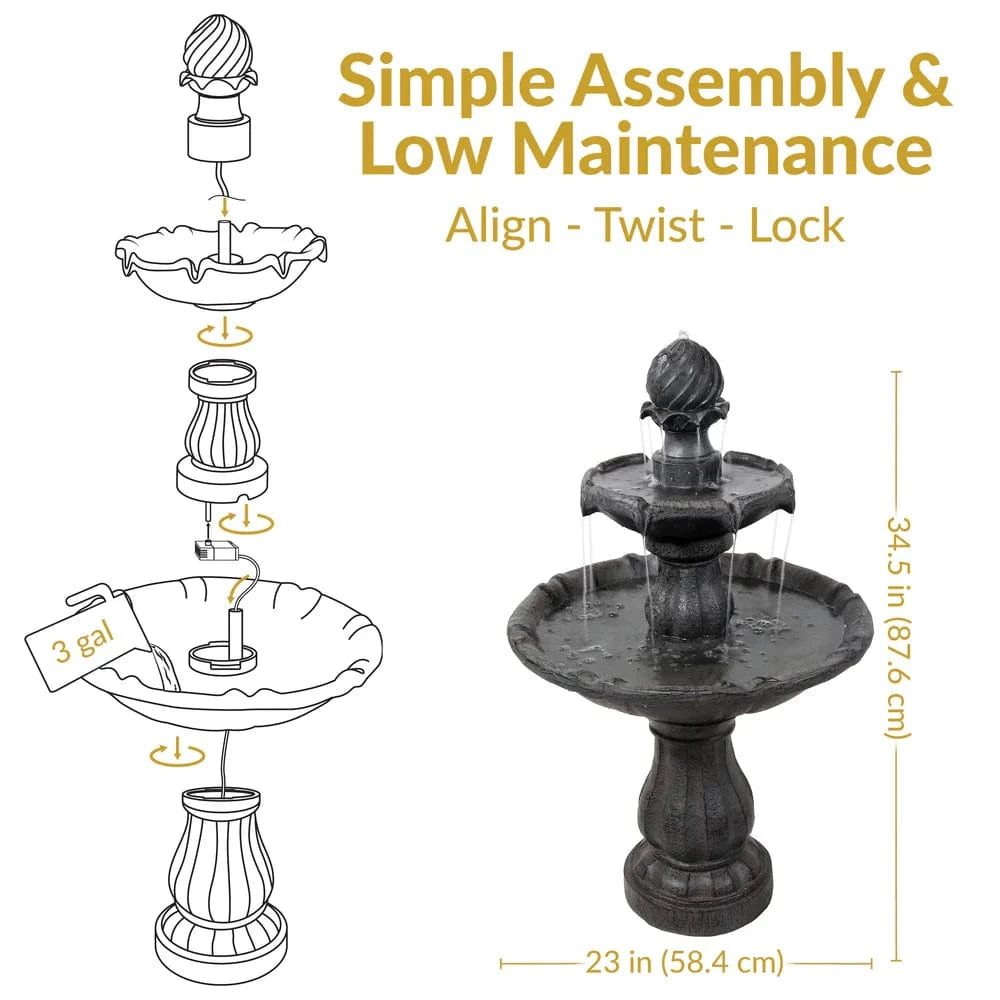 Simple Assembly & Low Maintenance

Align - Twist - Lock

3 gal

34.5 in (87.6 cm)

23 in (58.4 cm)