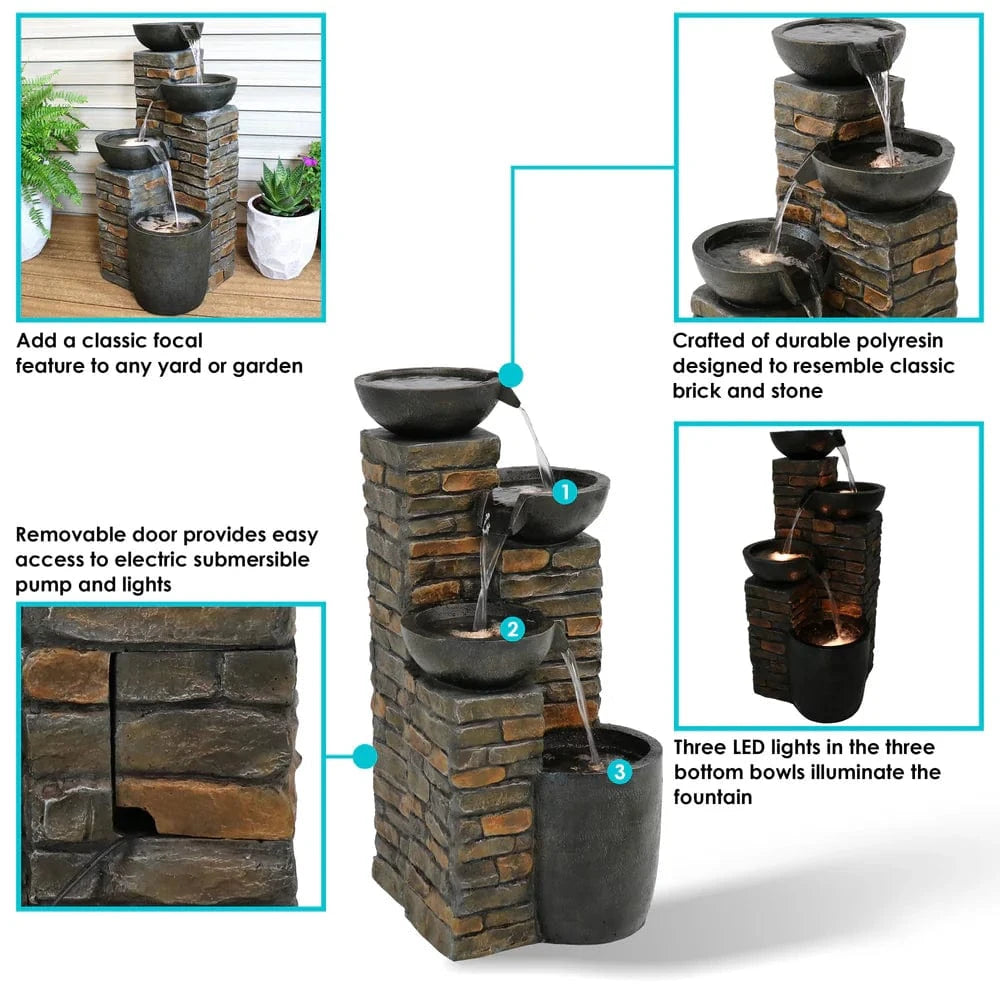 Add a classic focal feature to any yard or garden

Crafted of durable polyresin designed to resemble classic brick and stone

Removable door provides easy access to electric submersible pump and lights

1

2

3

Three LED lights in the three bottom bowls illuminate the fountain