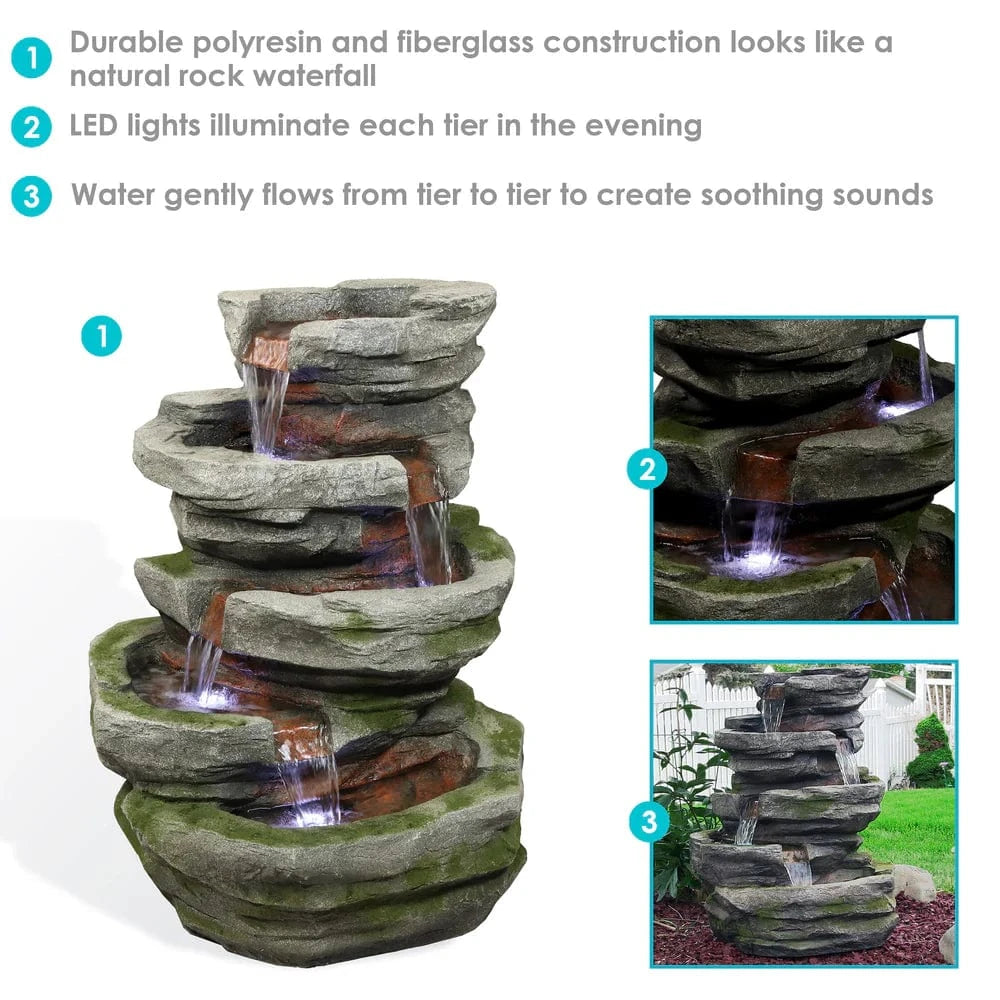 1 Durable polyresin and fiberglass construction looks like a natural rock waterfall

2 LED lights illuminate each tier in the evening

3 Water gently flows from tier to tier to create soothing sounds

1

2

3