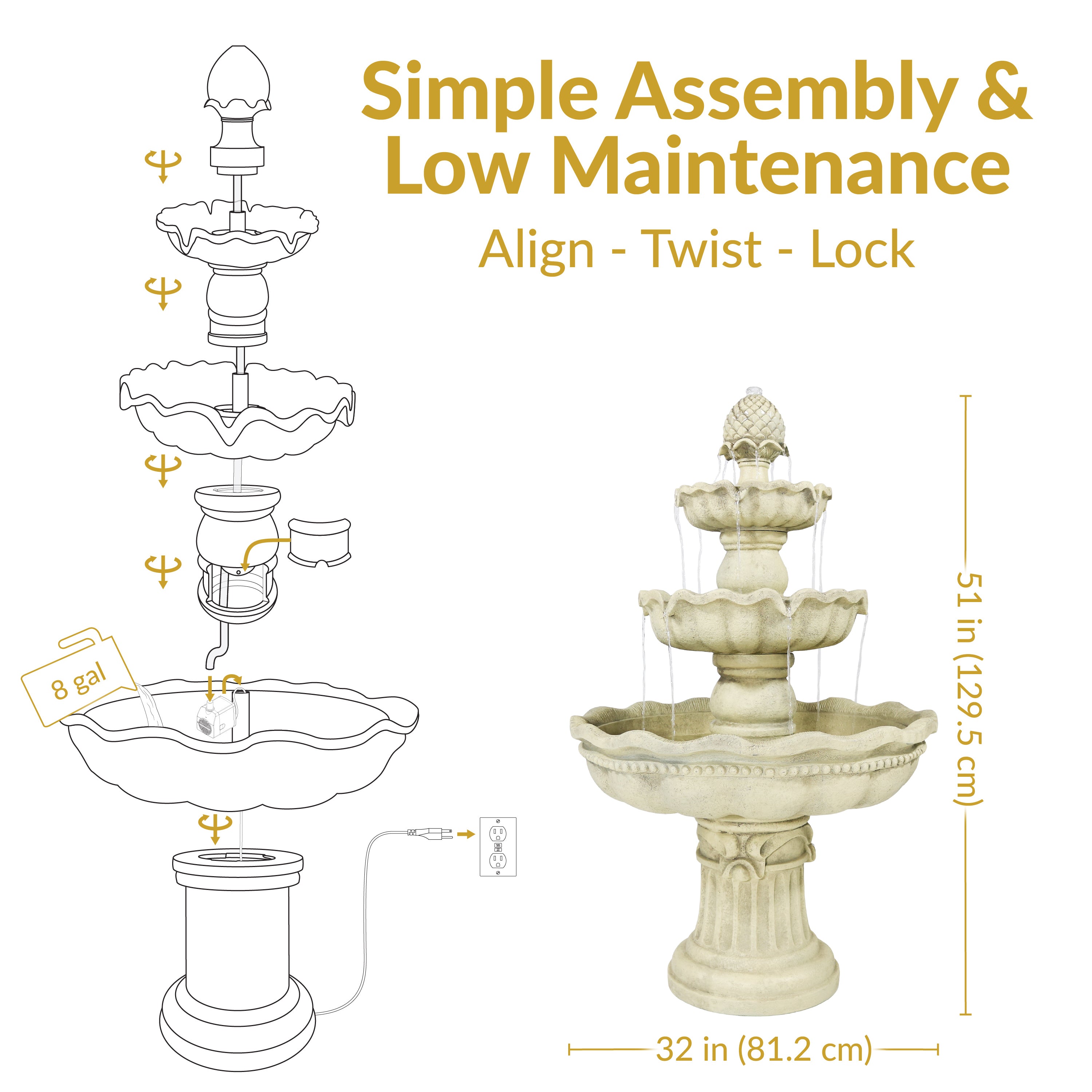 Simple Assembly & Low Maintenance

Align - Twist - Lock

8 gal

51 in (129.5 cm)

32 in (81.2 cm)