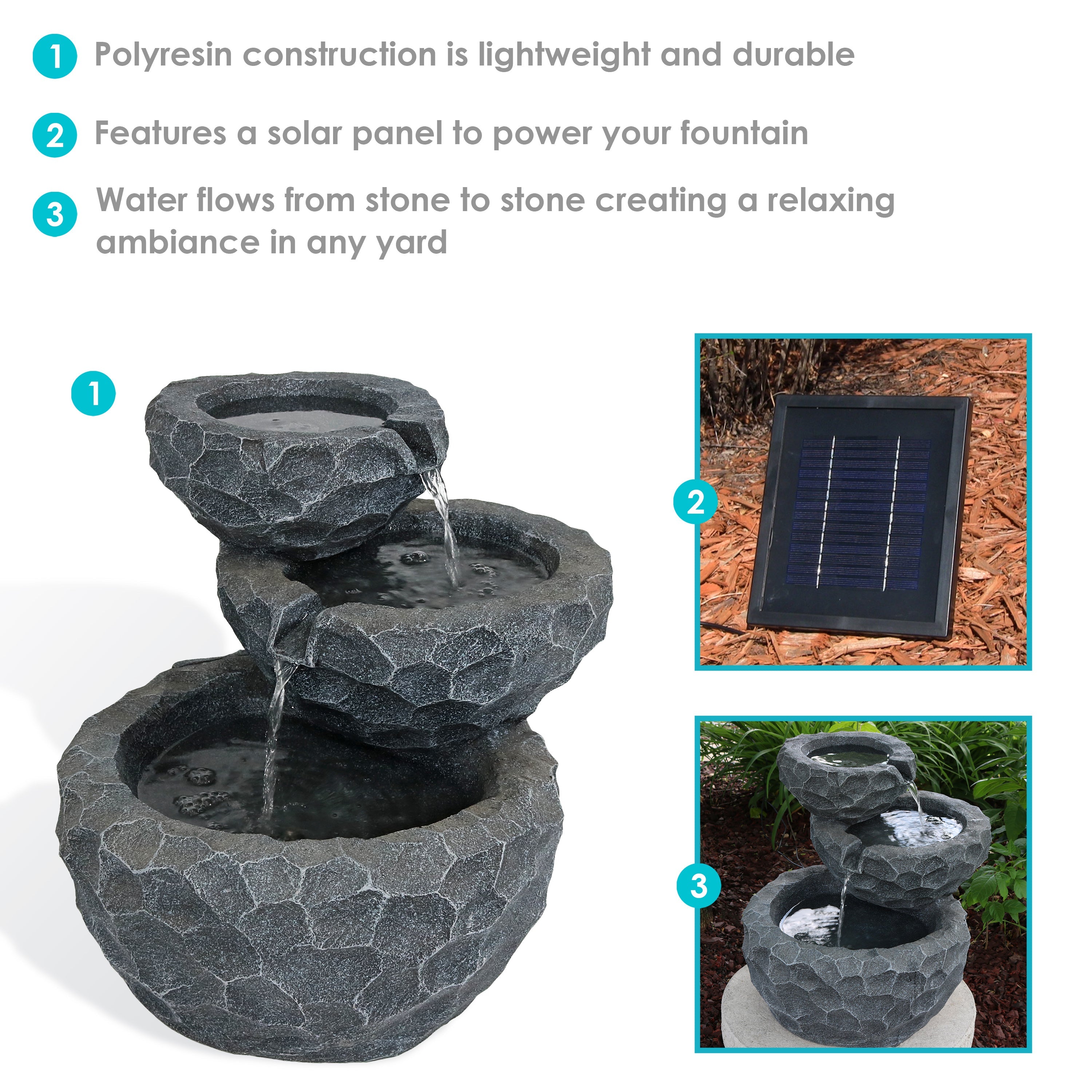 1 Polyresin construction is lightweight and durable

2 Features a solar panel to power your fountain

3 Water flows from stone to stone creating a relaxing ambiance in any yard

1

2

3