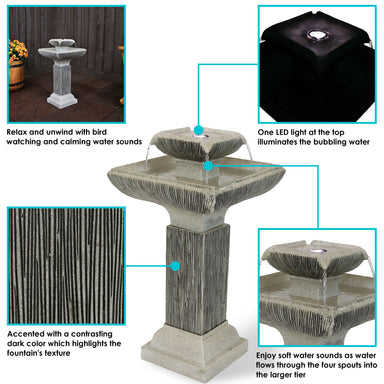 Relax and unwind with bird watching and calming water sounds

One LED light at the top illuminates the bubbling water

Accented with a contrasting dark color which highlights the fountain's texture

Enjoy soft water sounds as water flows through the four spouts into the larger tier