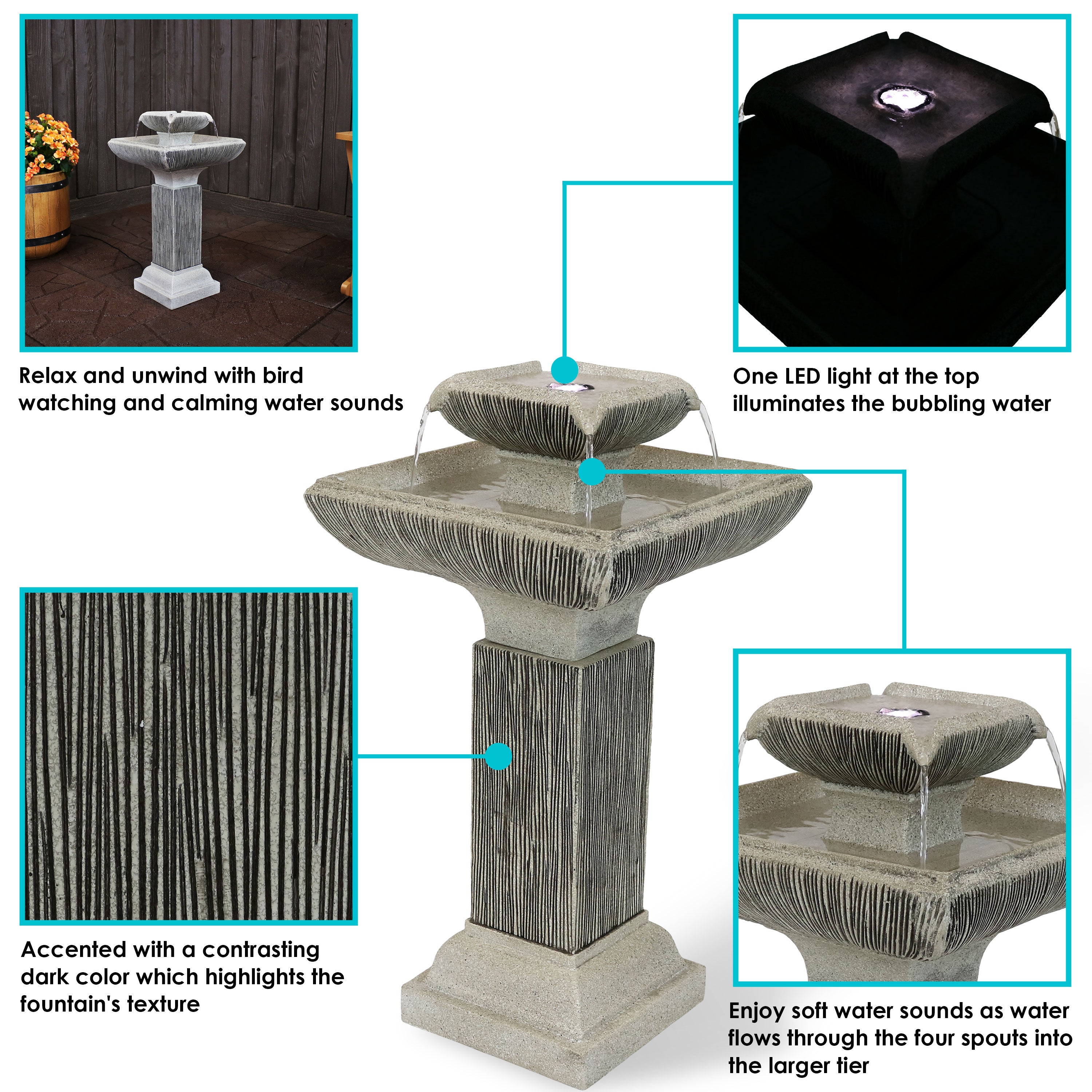 Relax and unwind with bird watching and calming water sounds

One LED light at the top illuminates the bubbling water

Accented with a contrasting dark color which highlights the fountain's texture

Enjoy soft water sounds as water flows through the four spouts into the larger tier