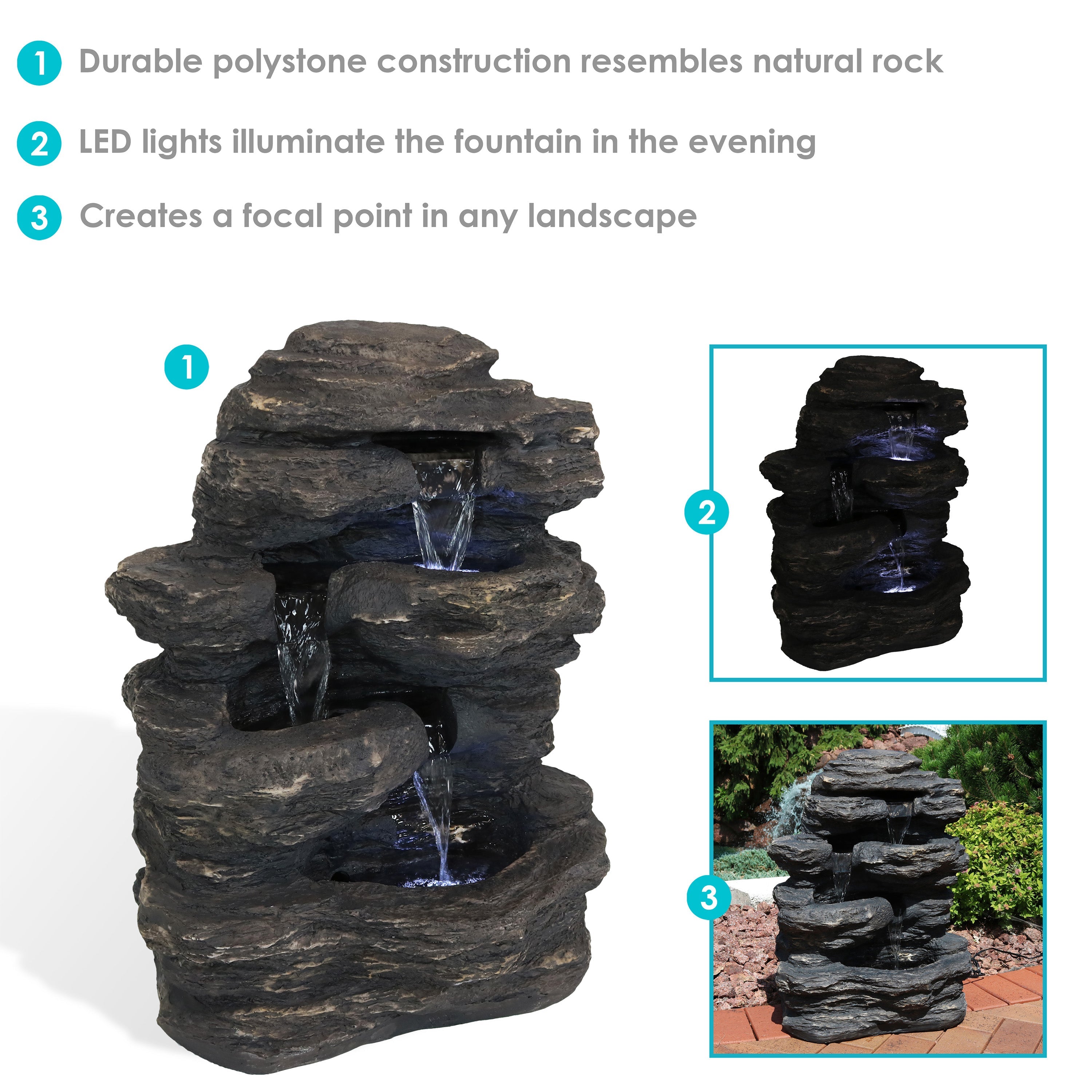 1 Durable polystone construction resembles natural rock

2 LED lights illuminate the fountain in the evening

3 Creates a focal point in any landscape

1

2

3