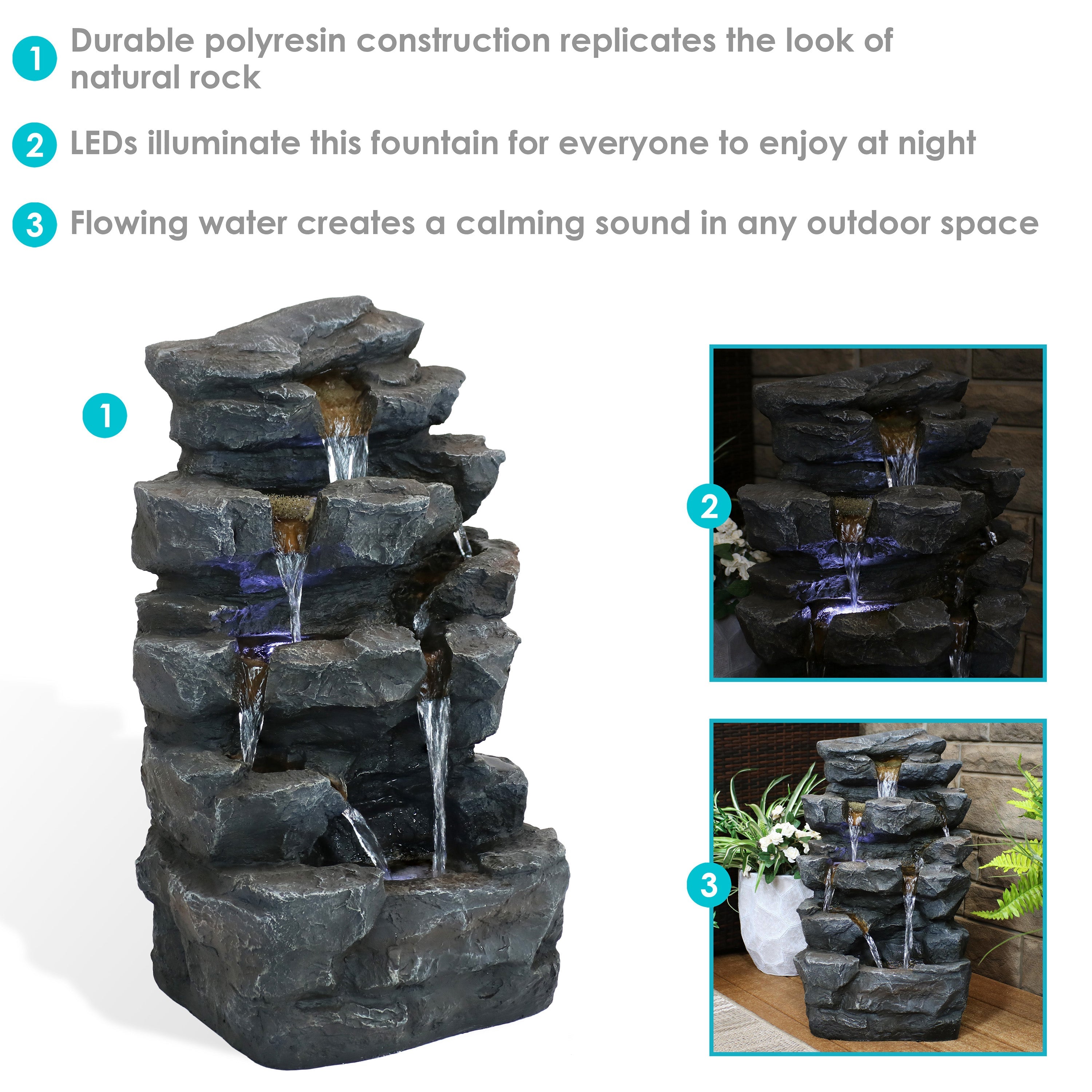 1 Durable polyresin construction replicates the look of natural rock

2 LEDs illuminate this fountain for everyone to enjoy at night

3 Flowing water creates a calming sound in any outdoor space

1

2

3