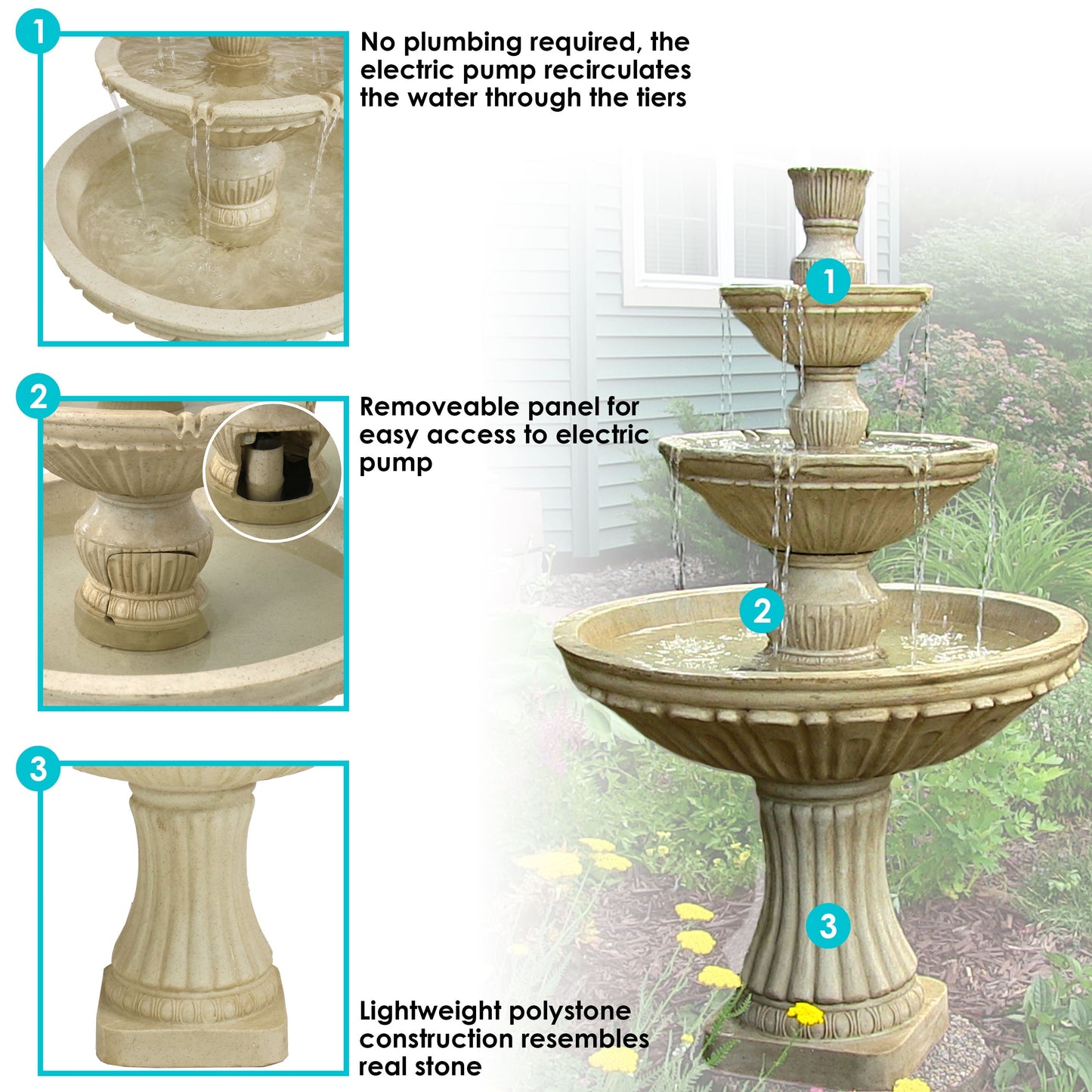 1

No plumbing required, the electric pump recirculates the water through the tiers

2

Removeable panel for easy access to electric pump

3

Lightweight polystone construction resembles real stone

1

2

3