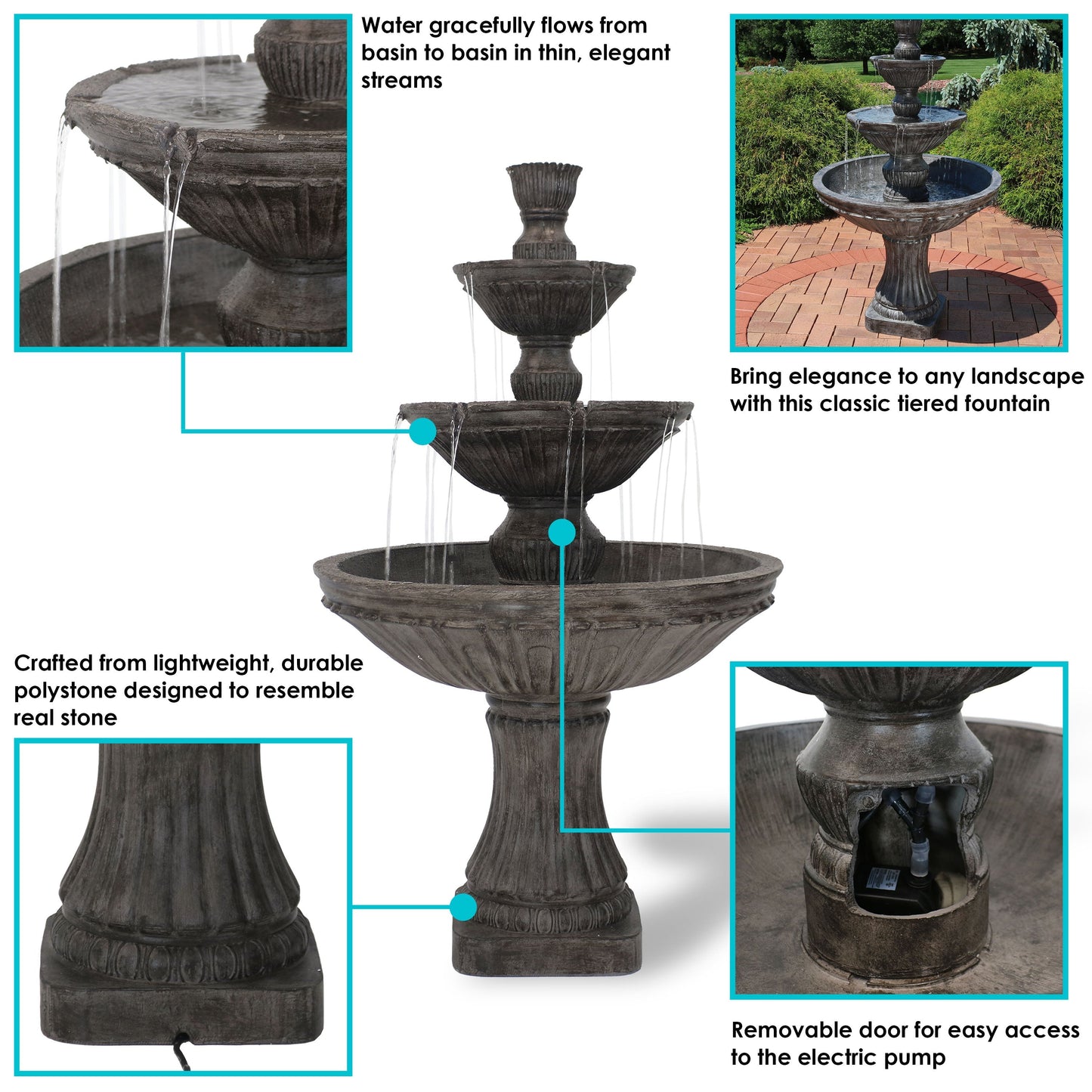 Water gracefully flows from basin to basin in thin, elegant streams

Bring elegance to any landscape with this classic tiered fountain

Crafted from lightweight, durable polystone designed to resemble real stone

Removable door for easy access to the electric pump