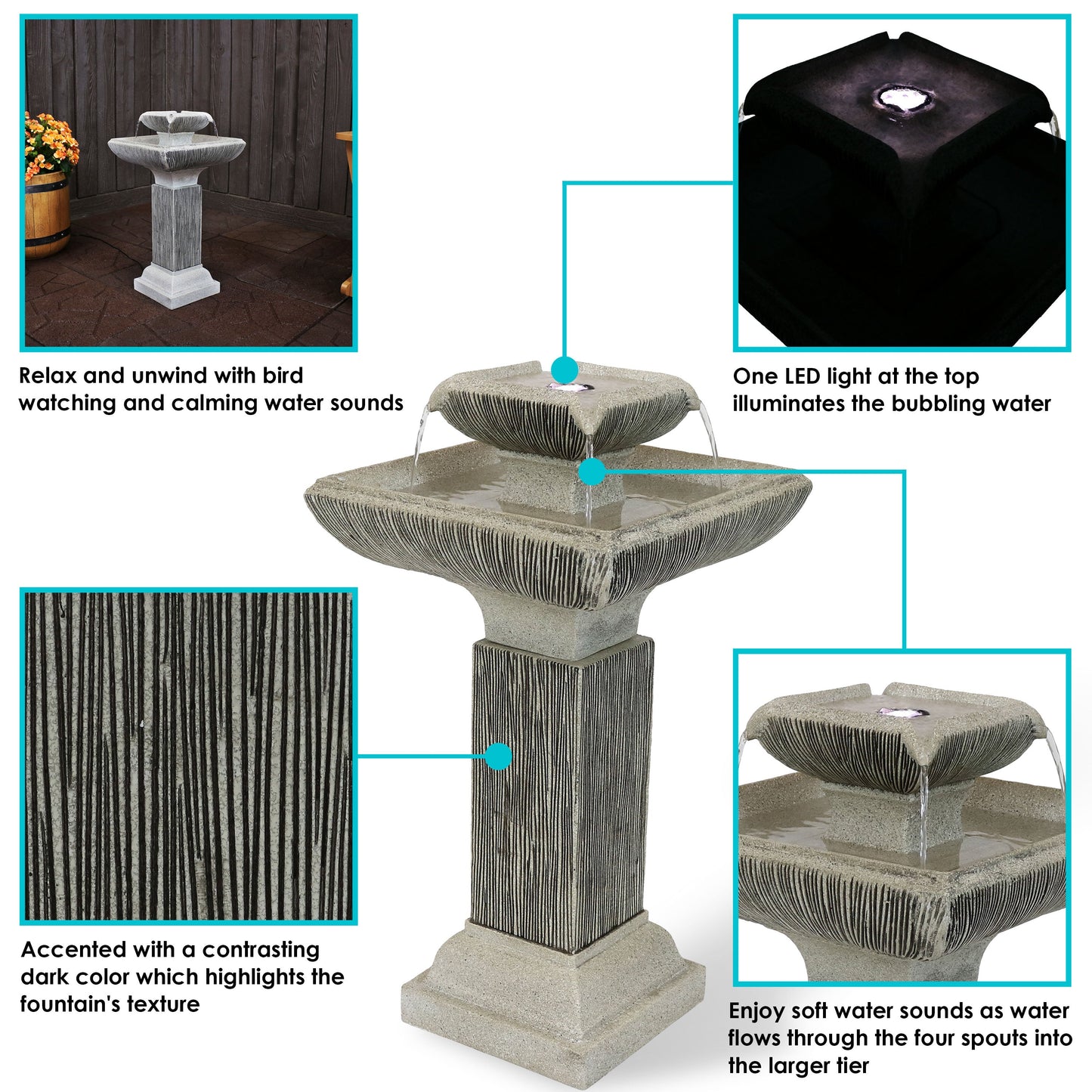 Relax and unwind with bird watching and calming water sounds

One LED light at the top illuminates the bubbling water

Accented with a contrasting dark color which highlights the fountain's texture

Enjoy soft water sounds as water flows through the four spouts into the larger tier